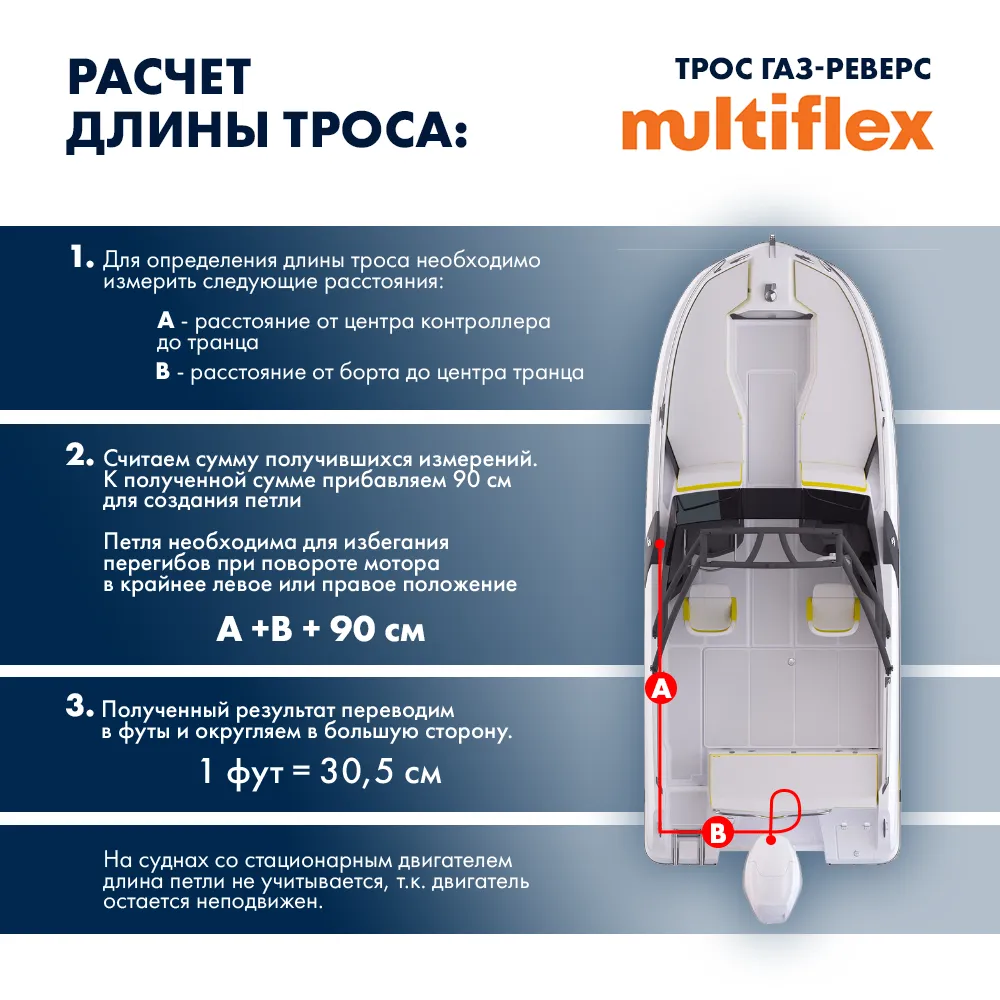 РАСЧЕТ ДЛИНЫ ТРОСА:

ТРОС ГАЗ-РЕВЕРС
multiflex

1. Для определения длины троса необходимо измерить следующие расстояния:

A - расстояние от центра контроллера до транца
B - расстояние от борта до центра транца

2. Считаем сумму получившихся измерений. К полученной сумме прибавляем 90 см для создания петли

Петля необходима для избегания перегибов при повороте мотора в крайнее левое или правое положение

A +B + 90 см

3. Полученный результат переводим в футы и округляем в большую сторону.

1 фут = 30,5 см

На суднах со стационарным двигателем длина петли не учитывается, т.к. двигатель остается неподвижен.

A

B